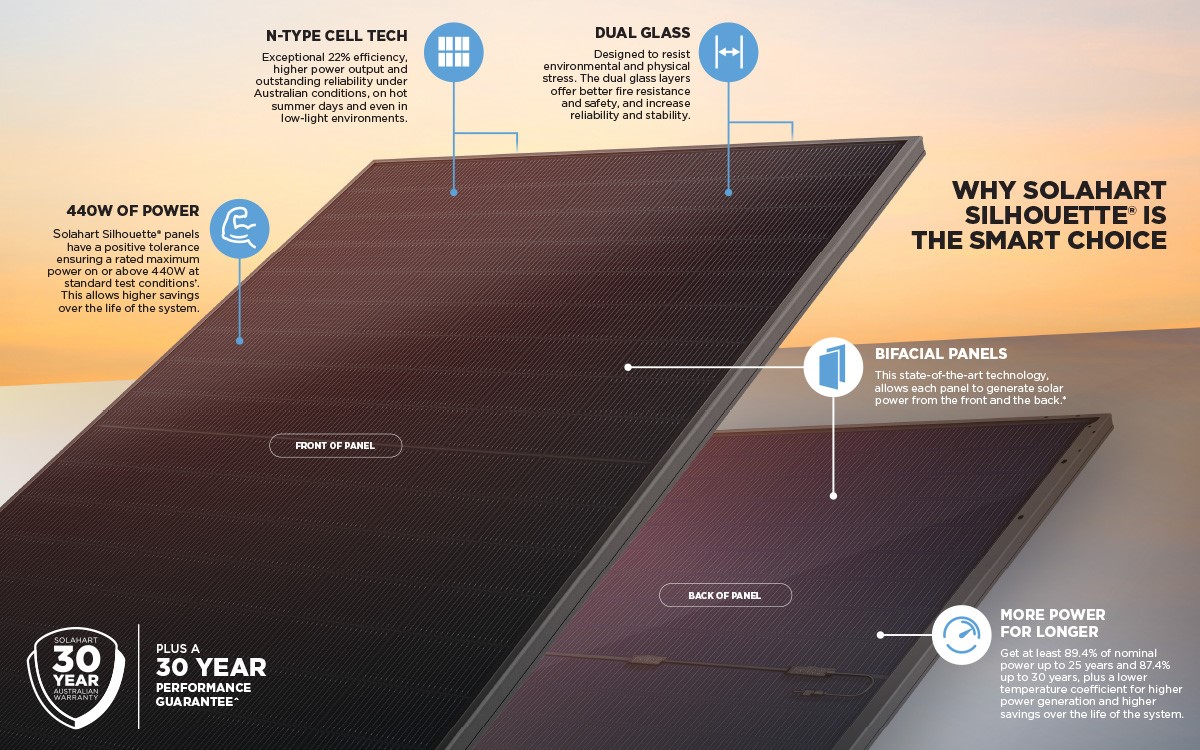 N-TYPE CELL TECH

Exceptional 22% efficiency, higher power output and outstanding reliability under Australian conditions, on hot summer days and even in low-light environments.

DUAL GLASS

Designed to resist environmental and physical stress. The dual glass layers offer better fire resistance and safety, and increase reliability and stability.

440W OF POWER

Solahart Silhouette® panels have a positive tolerance ensuring a rated maximum power on or above 440W at standard test conditions'. This allows higher savings over the life of the system.

WHY SOLAHART SILHOUETTE® IS THE SMART CHOICE

BIFACIAL PANELS

This state-of-the-art technology, allows each panel to generate solar power from the front and the back.*

FRONT OF PANEL

BACK OF PANEL

MORE POWER FOR LONGER

Get at least 89.4% of nominal power up to 25 years and 87.4% up to 30 years, plus a lower temperature coefficient for higher power generation and higher savings over the life of the system.

SOLAHART 30 YEAR AUSTRALIAN WARRANTY

PLUS A 30 YEAR PERFORMANCE GUARANTEE^